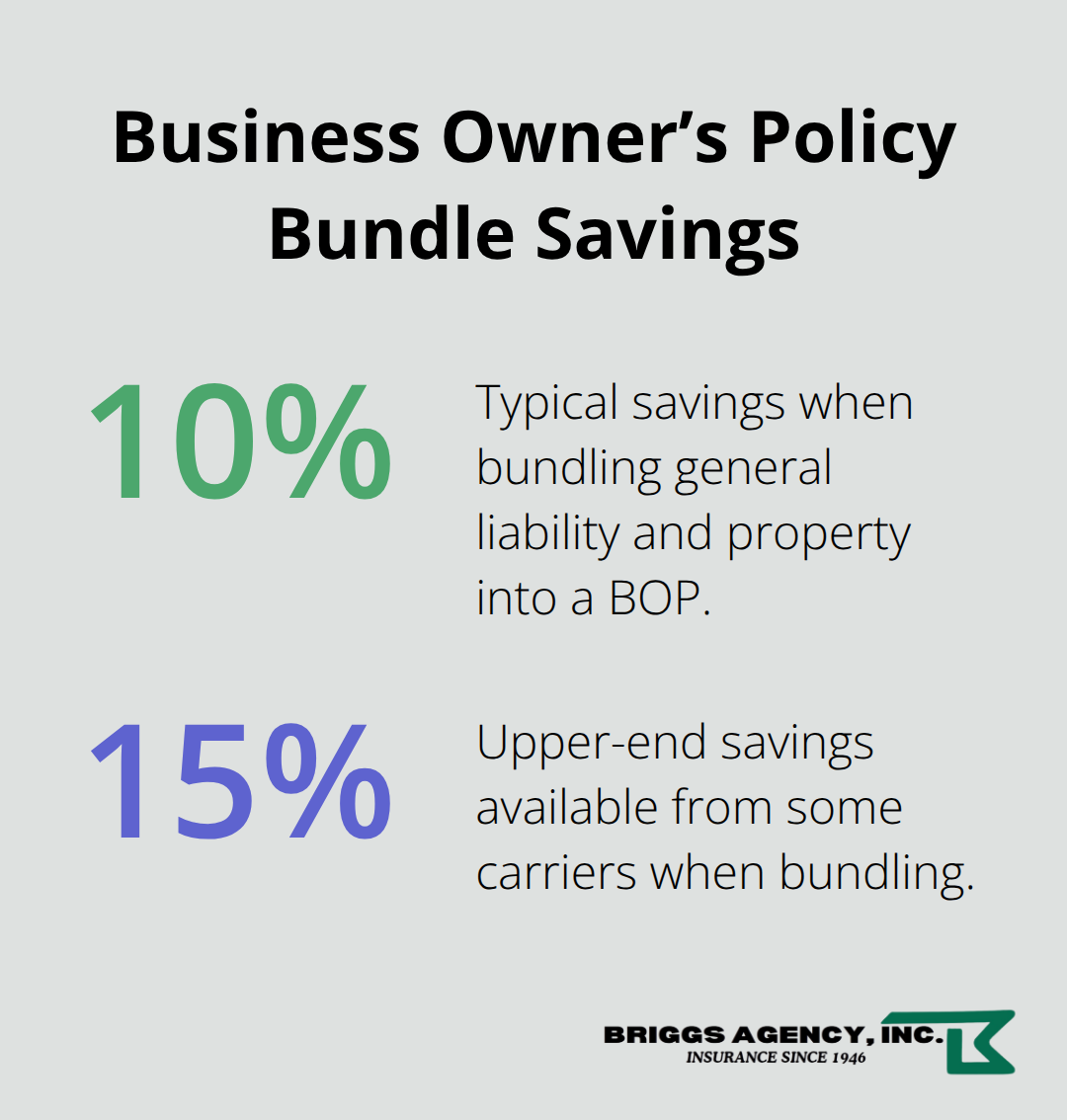 Business Owner's Policy Bundle Savings

10%

Typical savings when bundling general liability and property into a BOP.

15%

Upper-end savings available from some carriers when bundling.

BRIGGS AGENCY, INC.
INSURANCE SINCE 1946