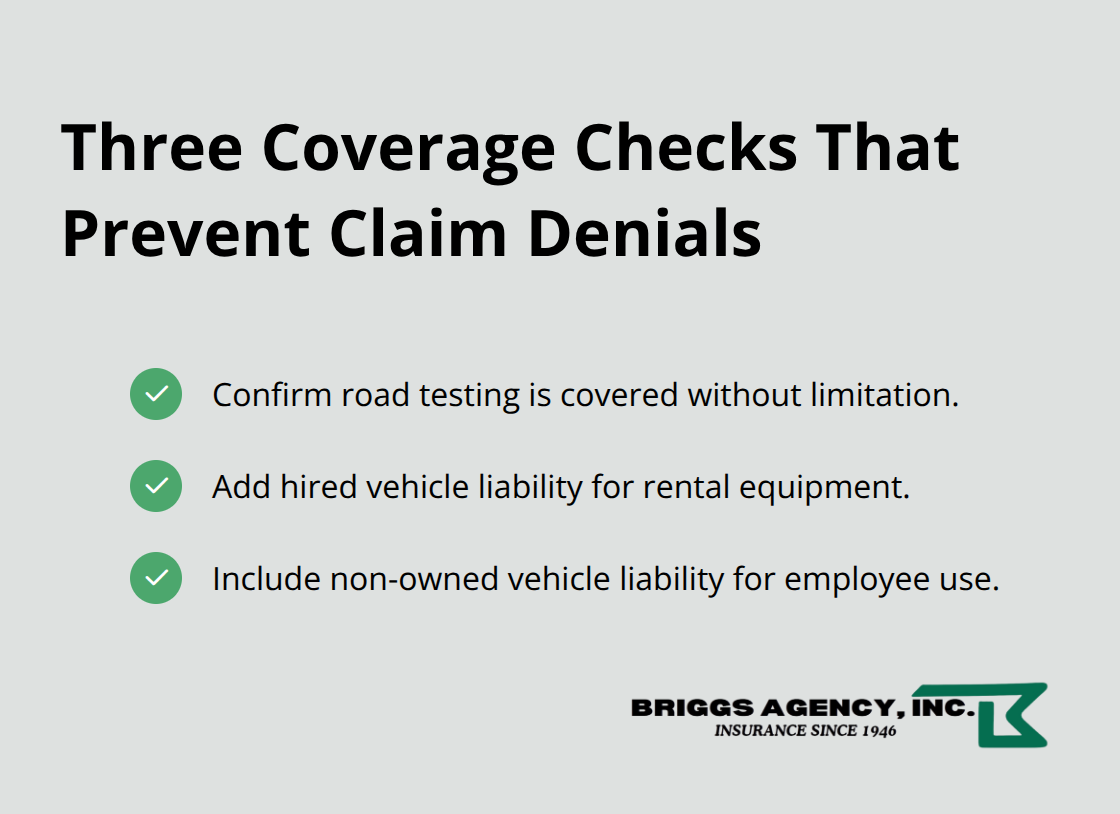 Three Coverage Checks That Prevent Claim Denials

Confirm road testing is covered without limitation.

Add hired vehicle liability for rental equipment.

Include non-owned vehicle liability for employee use.

BRIGGS AGENCY, INC.
INSURANCE SINCE 1946