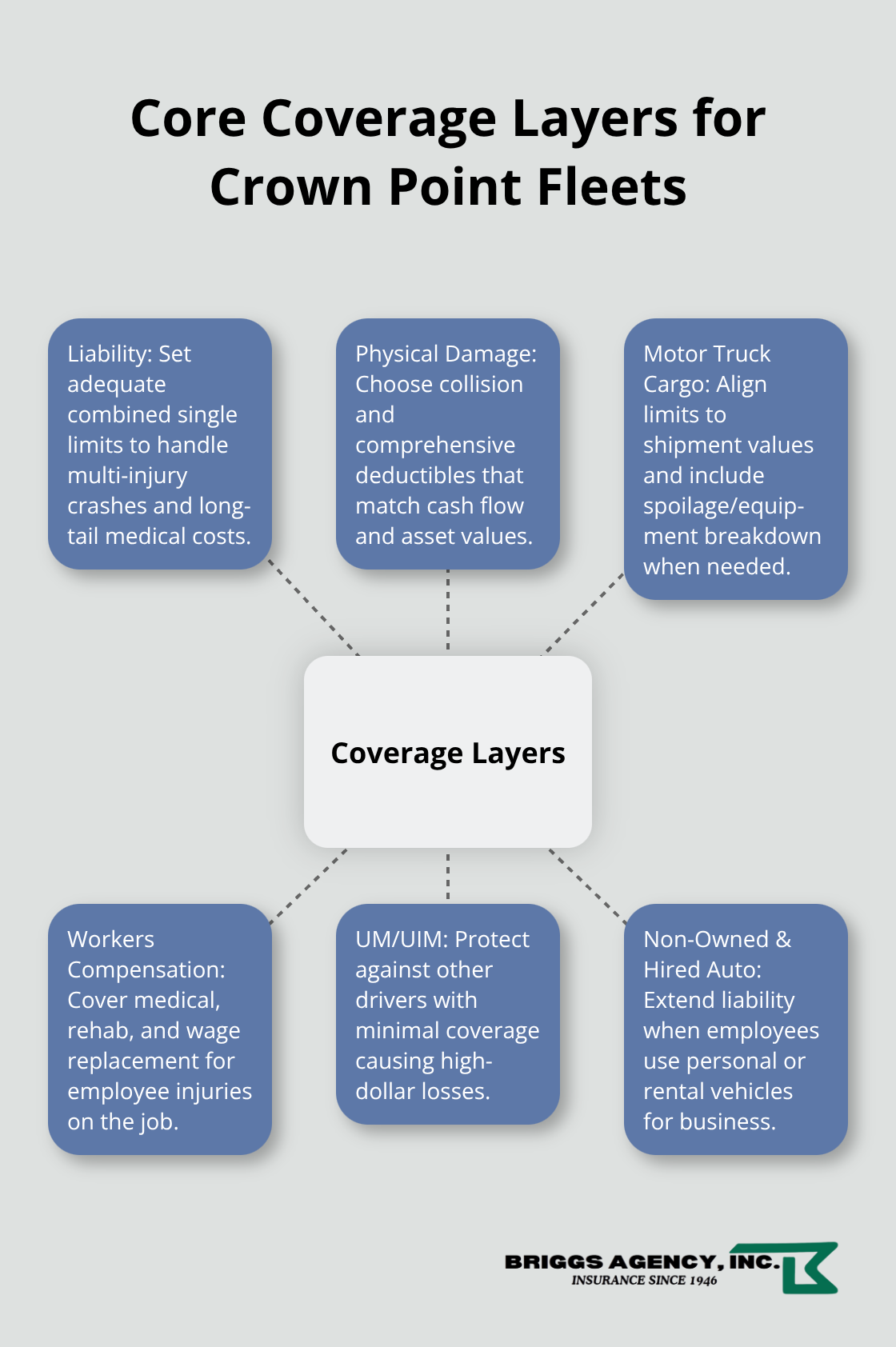 Core Coverage Layers for Crown Point Fleets

Liability: Set adequate combined single limits to handle multi-injury crashes and long-tail medical costs.

Physical Damage: Choose collision and comprehensive deductibles that match cash flow and asset values.

Motor Truck Cargo: Align limits to shipment values and include spoilage/equipment breakdown when needed.

Coverage Layers

Workers Compensation: Cover medical, rehab, and wage replacement for employee injuries on the job.

UM/UIM: Protect against other drivers with minimal coverage causing high-dollar losses.

Non-Owned & Hired Auto: Extend liability when employees use personal or rental vehicles for business.

BRIGGS AGENCY, INC.
INSURANCE SINCE 1946